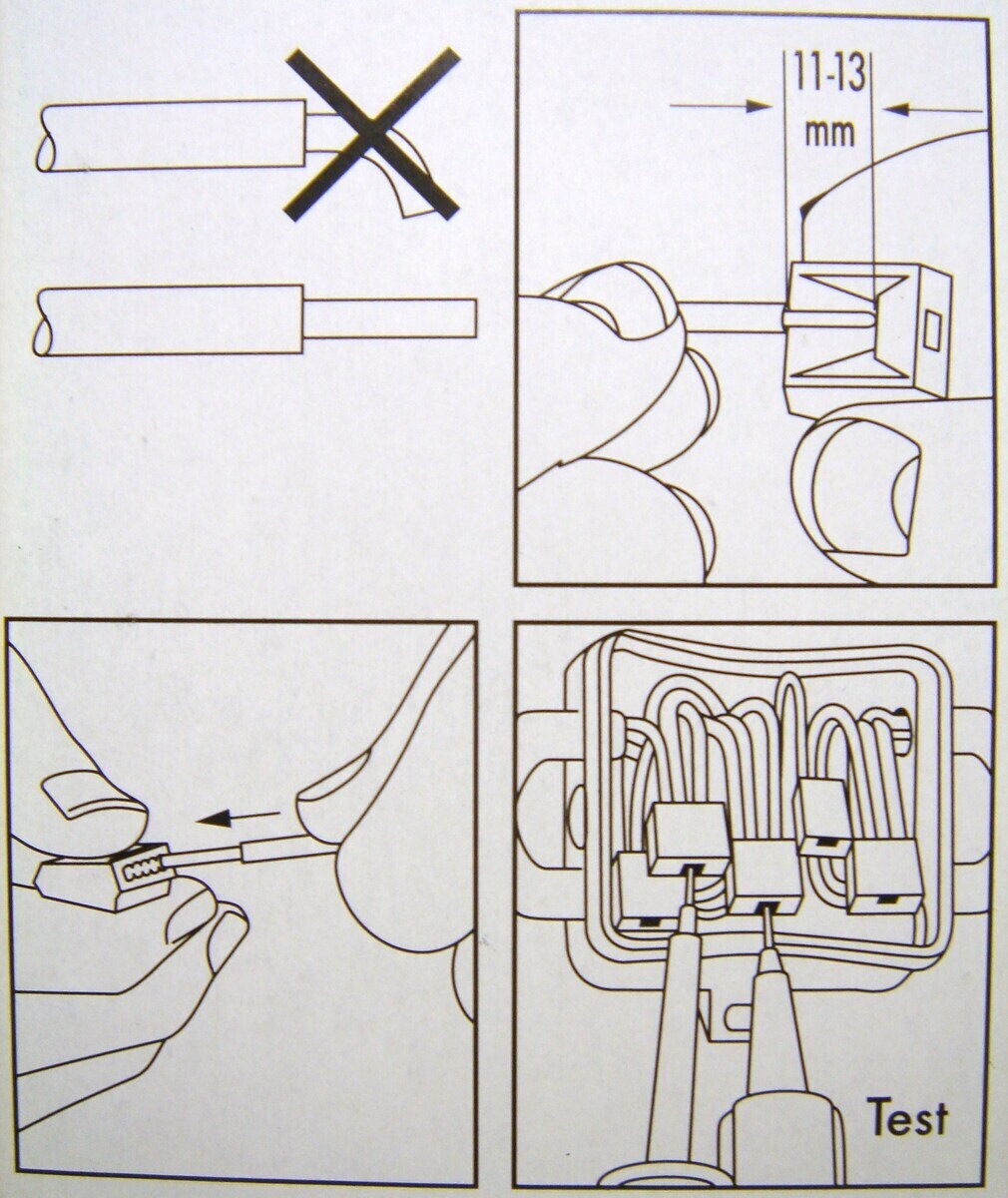 11-13
mm

Test