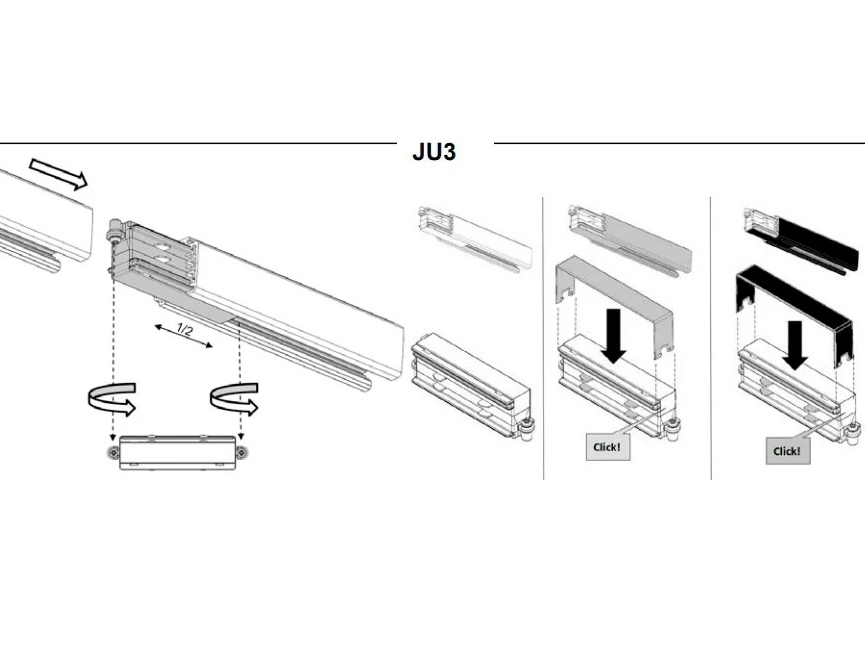 JU3

1/2

Click!

Click!