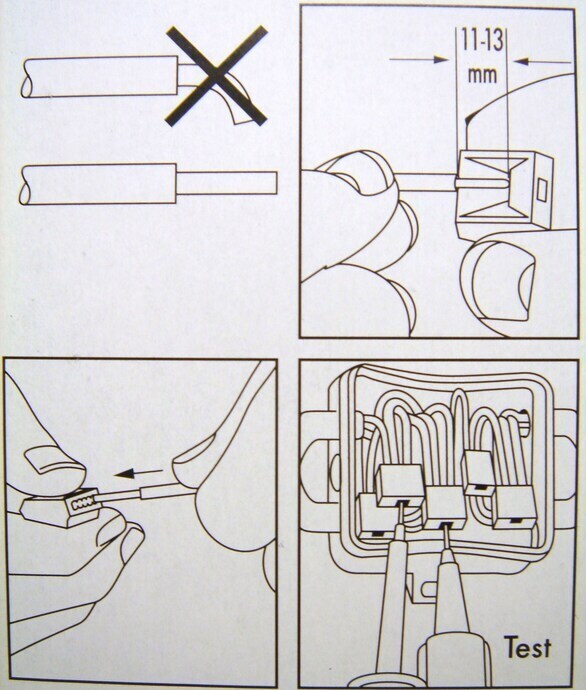 11-13
mm

Test